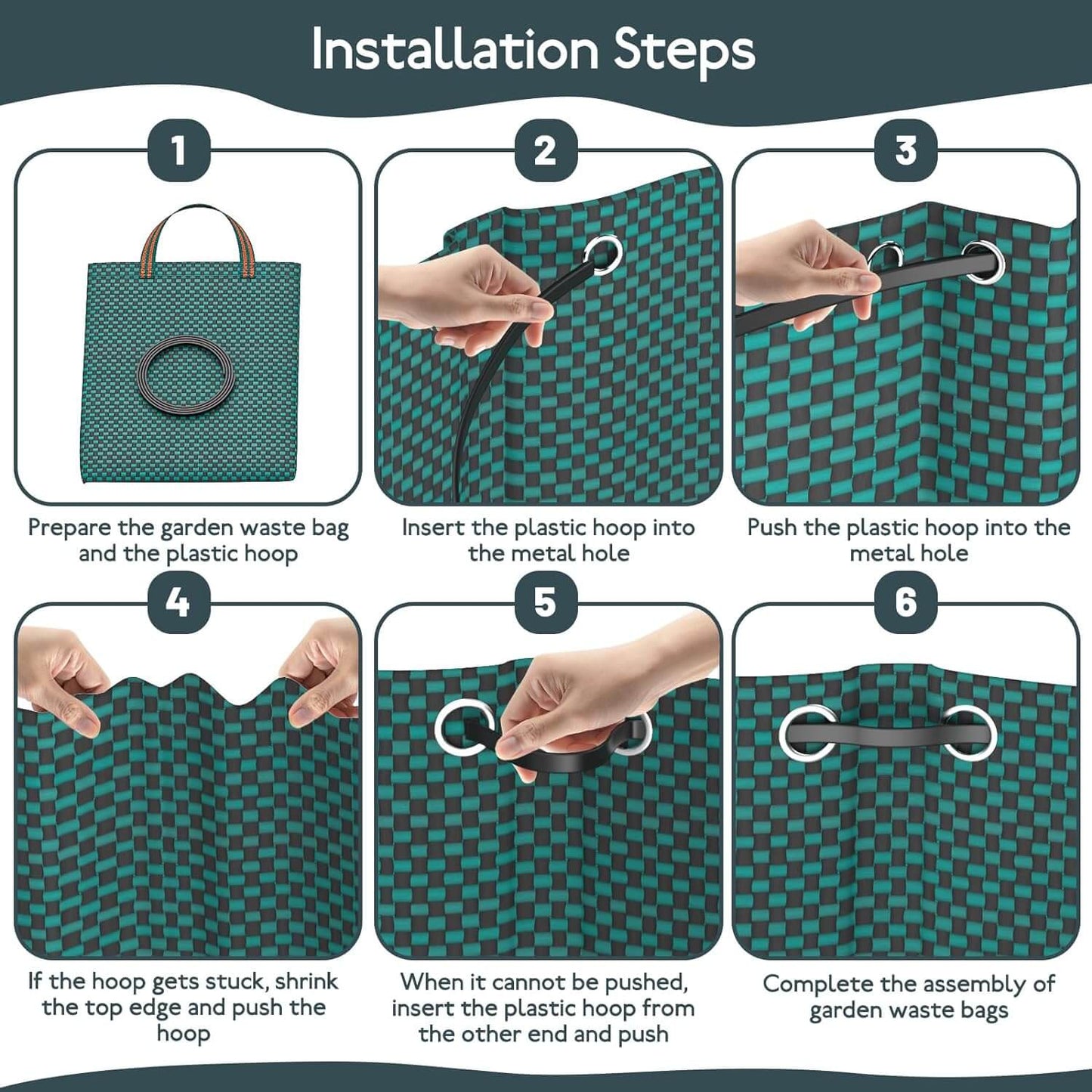 Installation Steps

1

Prepare the garden waste bag and the plastic hoop

2

Insert the plastic hoop into the metal hole

3

Push the plastic hoop into the metal hole

4

If the hoop gets stuck, shrink the top edge and push the hoop

5

When it cannot be pushed, insert the plastic hoop from the other end and push

6

Complete the assembly of garden waste bags